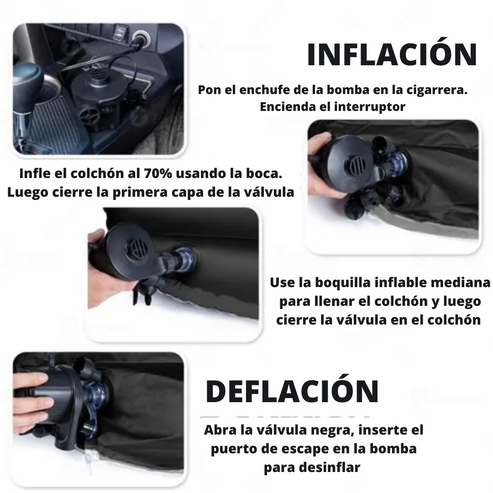 INFLACIÓN

Pon el enchufe de la bomba en la cigarrera. Encienda el interruptor

Infle el colchón al 70% usando la boca. Luego cierre la primera capa de la válvula

Use la boquilla inflable mediana para llenar el colchón y luego cierre la válvula en el colchón

DEFLACIÓN

Abra la válvula negra, inserte el puerto de escape en la bomba para desinflar