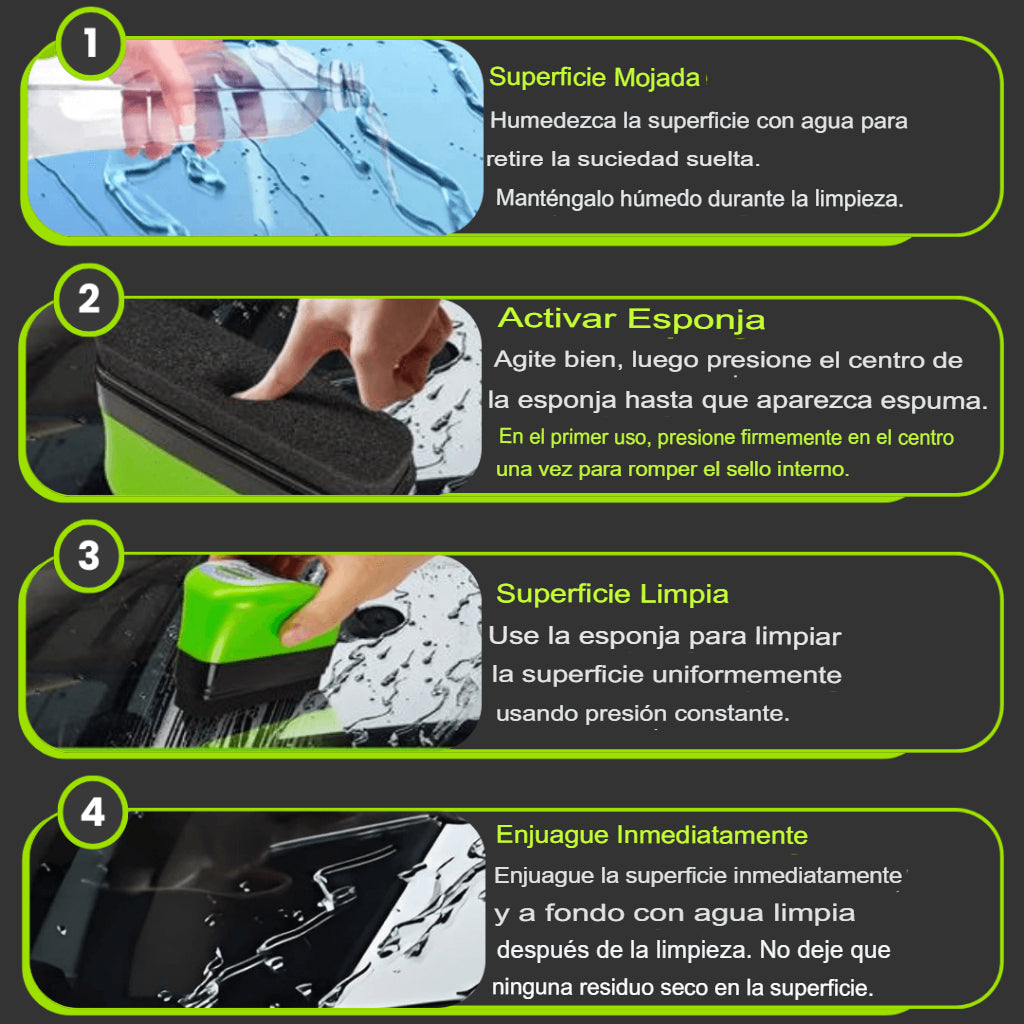 1

Superficie Mojada

Humedezca la superficie con agua para retire la suciedad suelta.

Manténgalo húmedo durante la limpieza.

2

Activar Esponja

Agite bien, luego presione el centro de la esponja hasta que aparezca espuma.

En el primer uso, presione firmemente en el centro una vez para romper el sello interno.

3

Superficie Limpia

Use la esponja para limpiar la superficie uniformemente usando presión constante.

4

Enjuague Inmediatamente

Enjuague la superficie inmediatamente y a fondo con agua limpia después de la limpieza. No deje que ninguna residuo seco en la superficie.